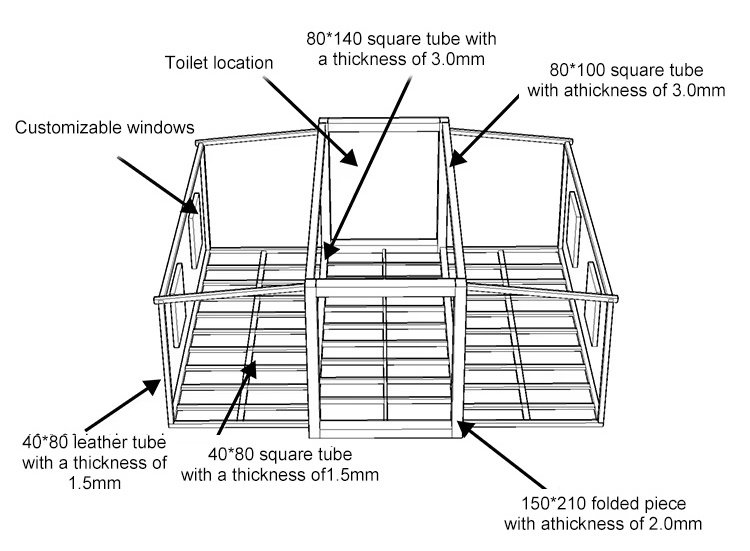 80*140 square tube with a thickness of 3.0mm

Toilet location

80*100 square tube with athickness of 3.0mm

Customizable windows

40*80 leather tube with a thickness of 1.5mm

40*80 square tube with a thickness of1.5mm

150*210 folded piece with athickness of 2.0mm