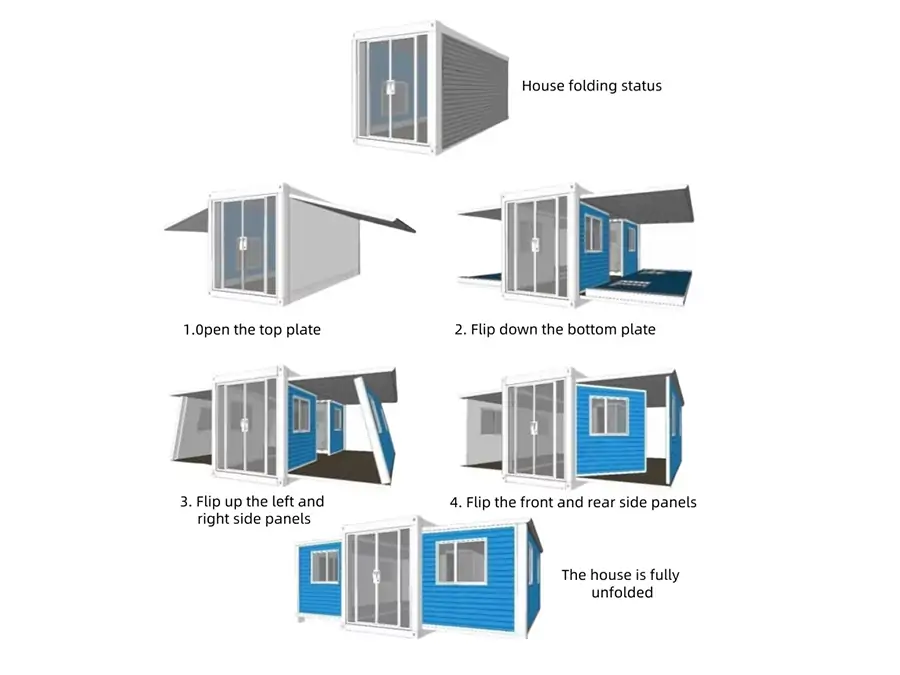 House folding status

1.0pen the top plate

2. Flip down the bottom plate

3. Flip up the left and right side panels

4. Flip the front and rear side panels

The house is fully unfolded